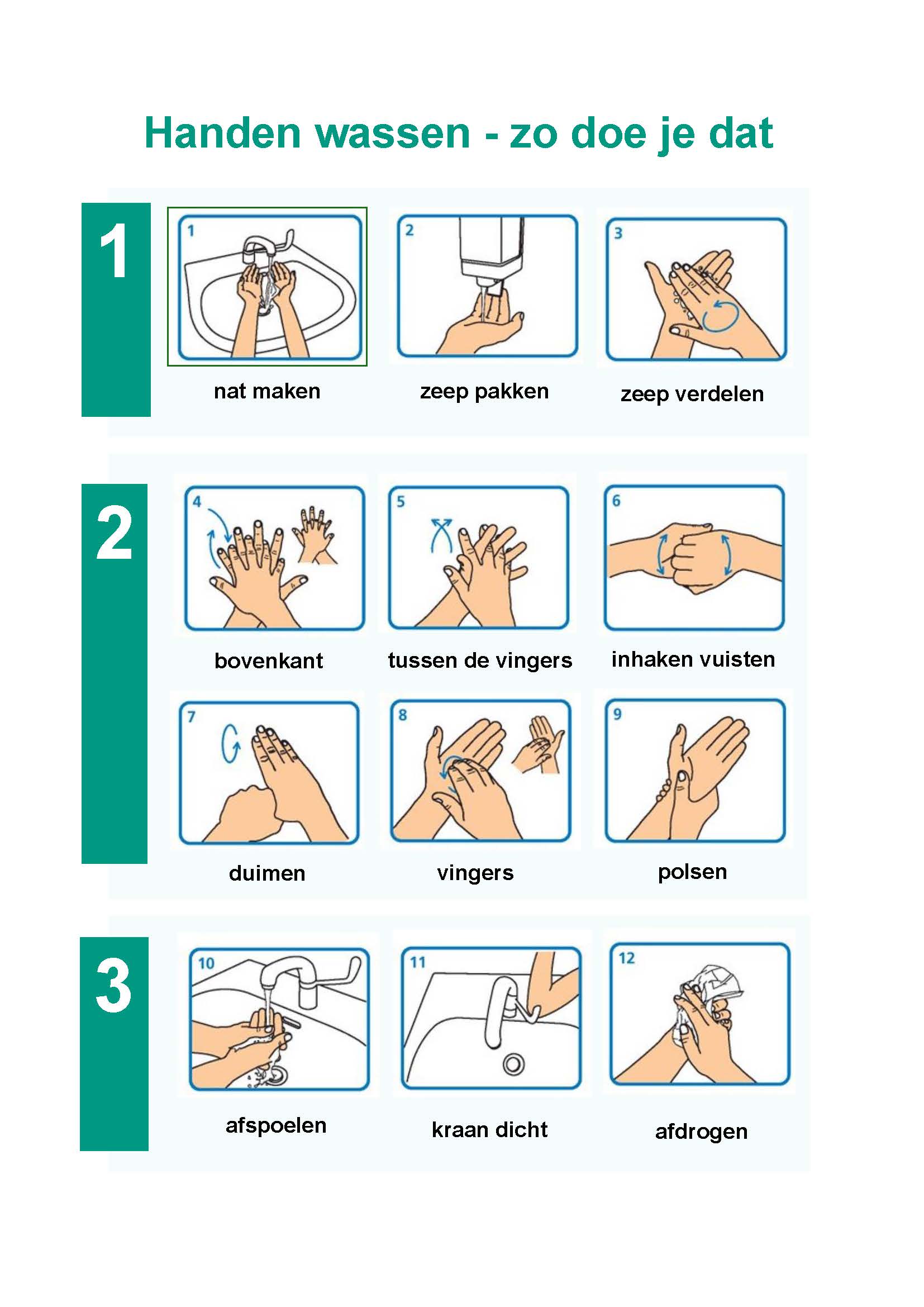 Handen wassen - zo doe je dat

1

1
nat maken

2
zeep pakken

3
zeep verdelen

2

4
bovenkant

5
tussen de vingers

6
inhaken vuisten

7
duimen

8
vingers

9
polsen

3

10
afspoelen

11
kraan dicht

12
afdrogen